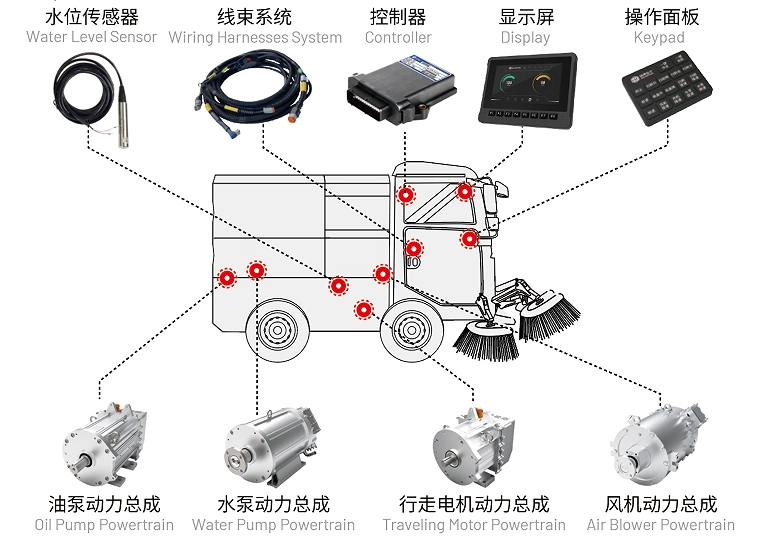 水位传感器
Water Level Sensor

线束系统
Wiring Harnesses System

控制器
Controller

显示屏
Display

操作面板
Keypad

油泵动力总成
Oil Pump Powertrain

水泵动力总成
Water Pump Powertrain

行走电机动力总成
Traveling Motor Powertrain

风机动力总成
Air Blower Powertrain